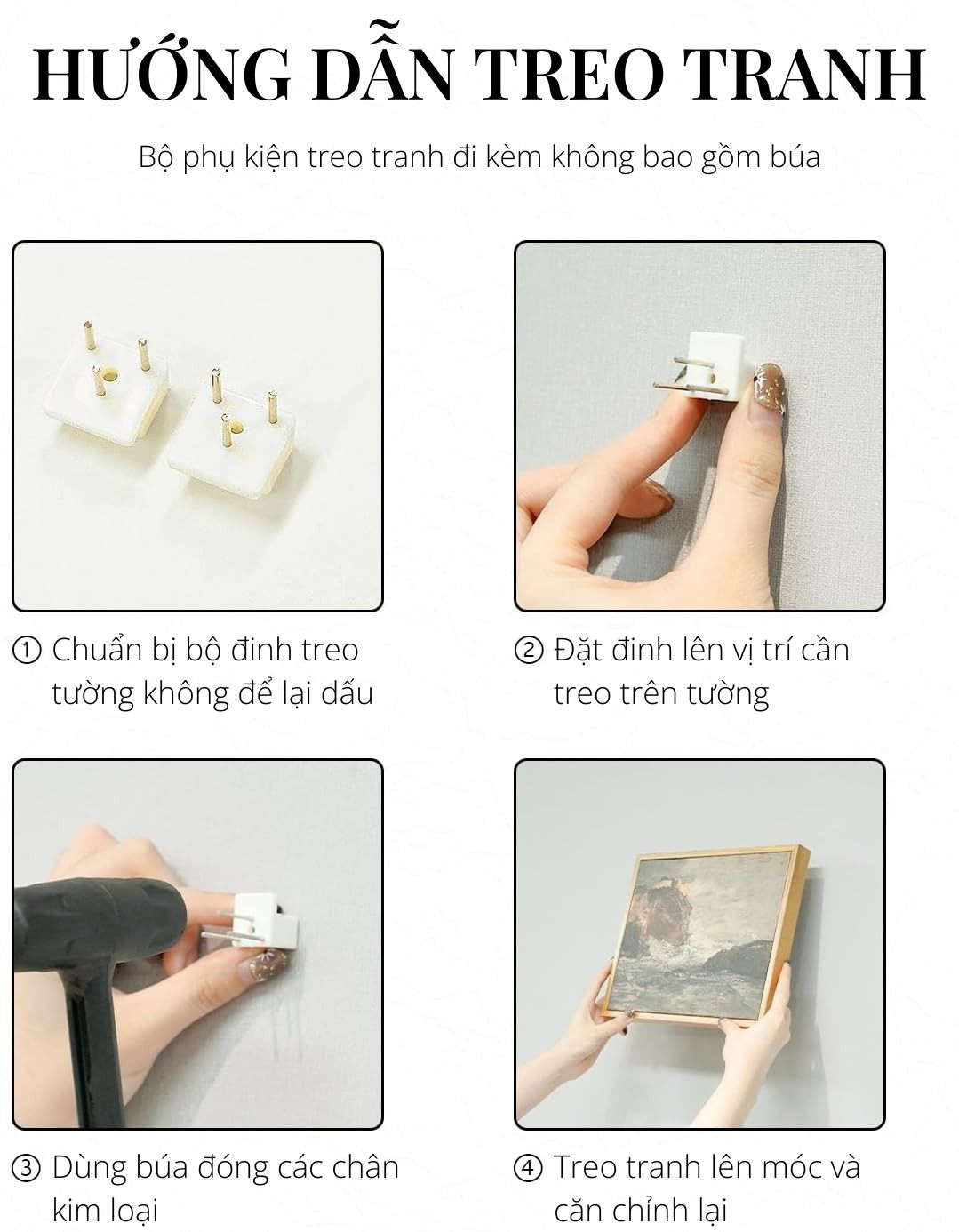 HƯỚNG DẪN TREO TRANH

Bộ phụ kiện treo tranh đi kèm không bao gồm búa

① Chuẩn bị bộ đinh treo tường không để lại dấu

② Đặt đinh lên vị trí cần treo trên tường

③ Dùng búa đóng các chân kim loại

④ Treo tranh lên móc và căn chỉnh lại