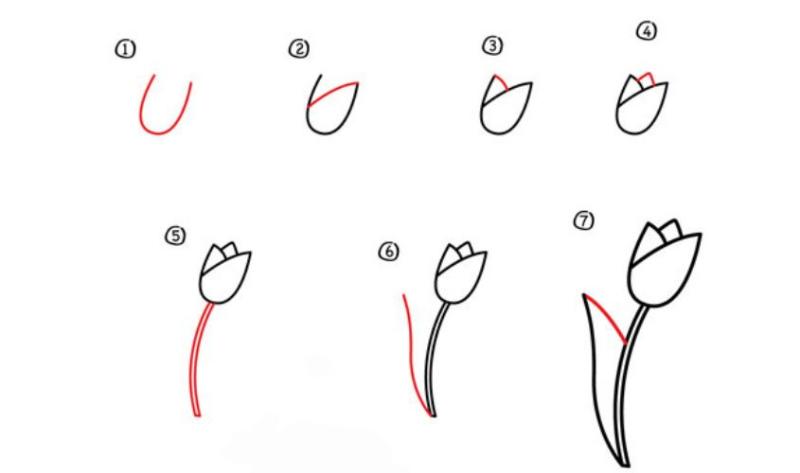 ①

②

③

④

⑤

⑥

⑦