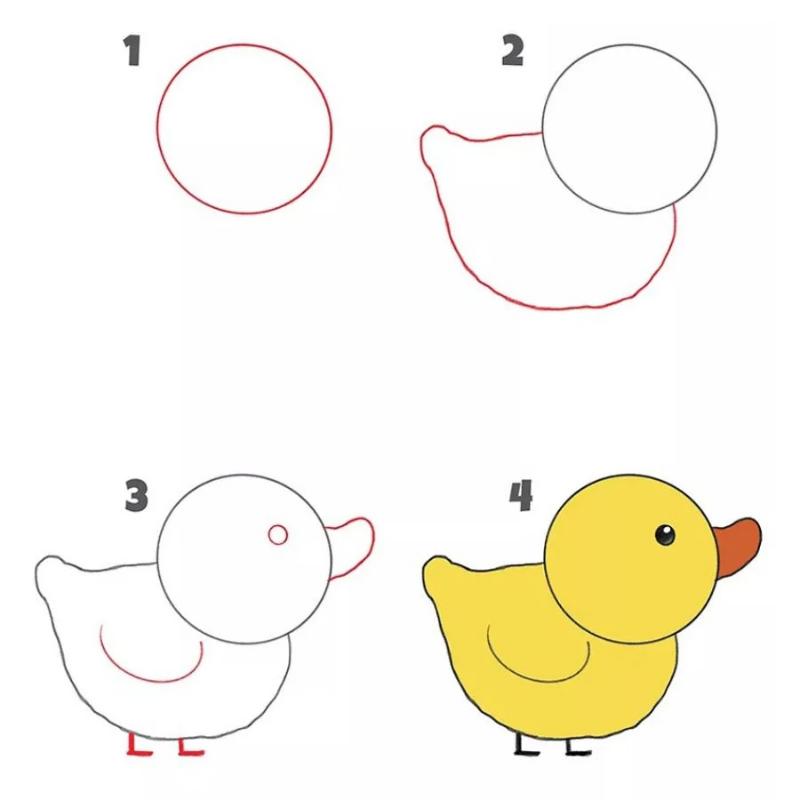 1

2

3

4