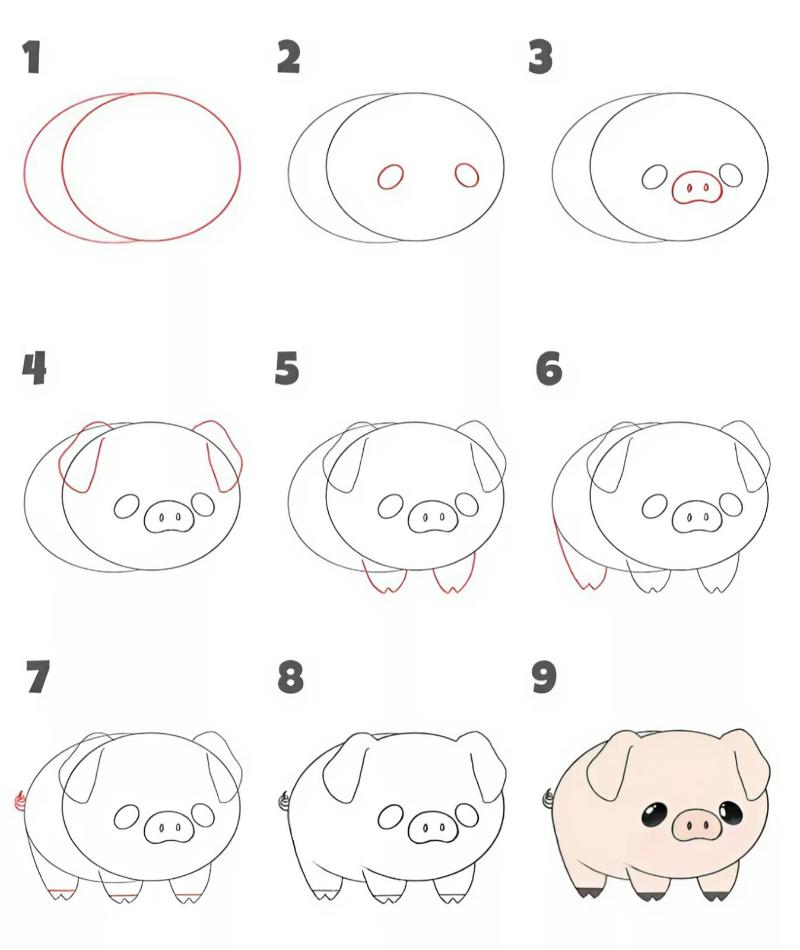 1
2
3
4
5
6
7
8
9